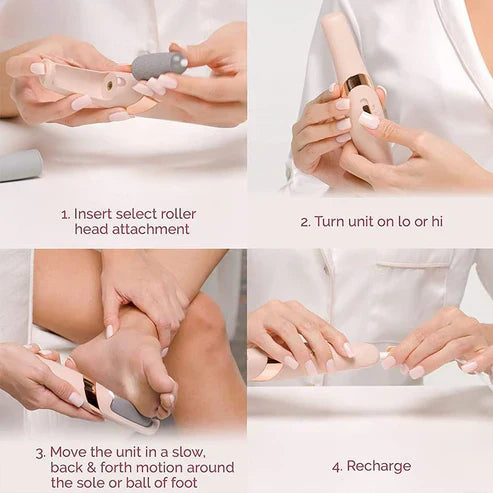 1. Insert select roller head attachment

2. Turn unit on lo or hi

3. Move the unit in a slow, back & forth motion around the sole or ball of foot

4. Recharge