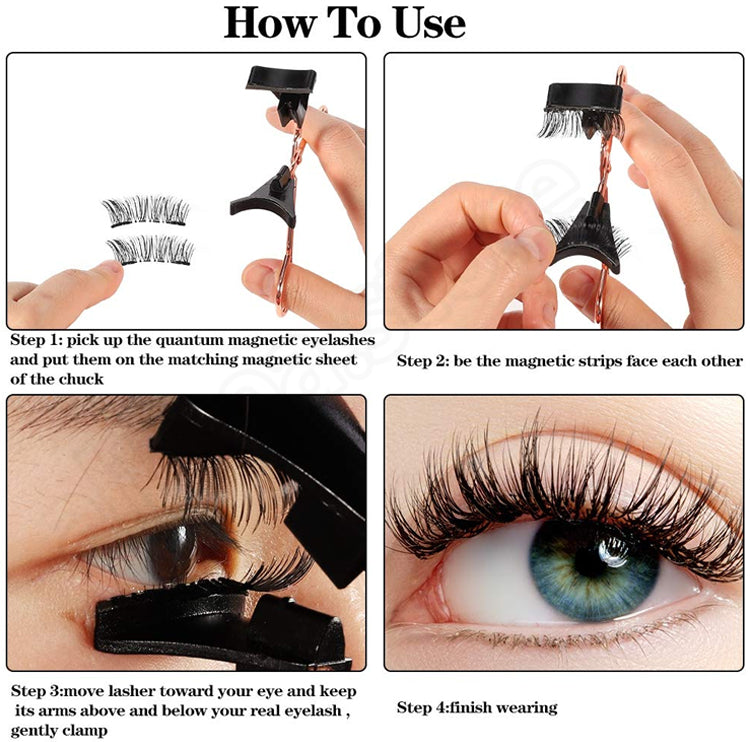 How To Use

Step 1: pick up the quantum magnetic eyelashes and put them on the matching magnetic sheet of the chuck

Step 2: be the magnetic strips face each other

Step 3:move lasher toward your eye and keep its arms above and below your real eyelash , gently clamp

Step 4:finish wearing